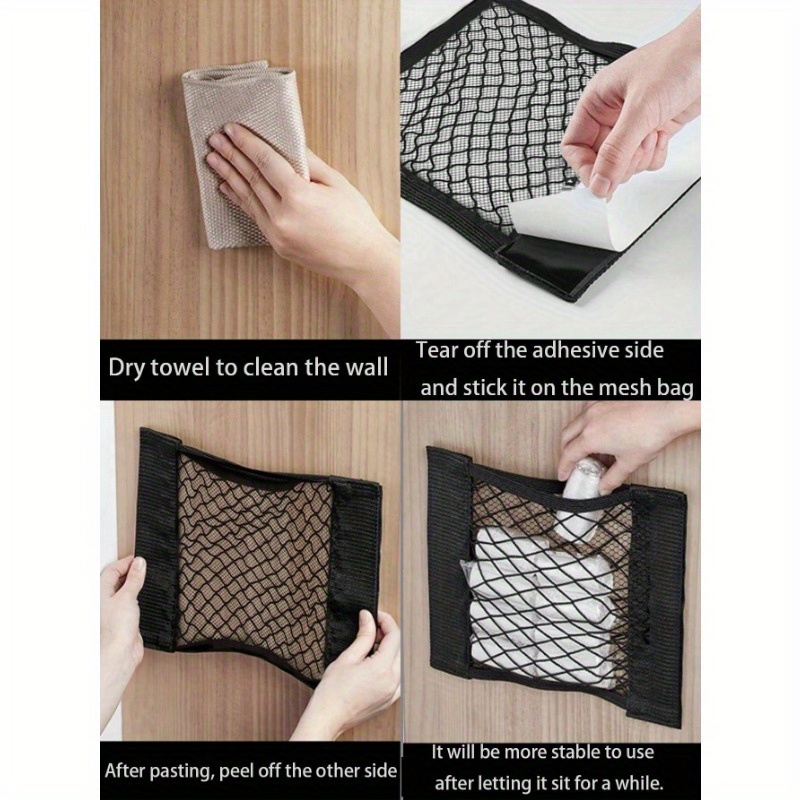 Dry towel to clean the wall

Tear off the adhesive side and stick it on the mesh bag

After pasting, peel off the other side

It will be more stable to use after letting it sit for a while.