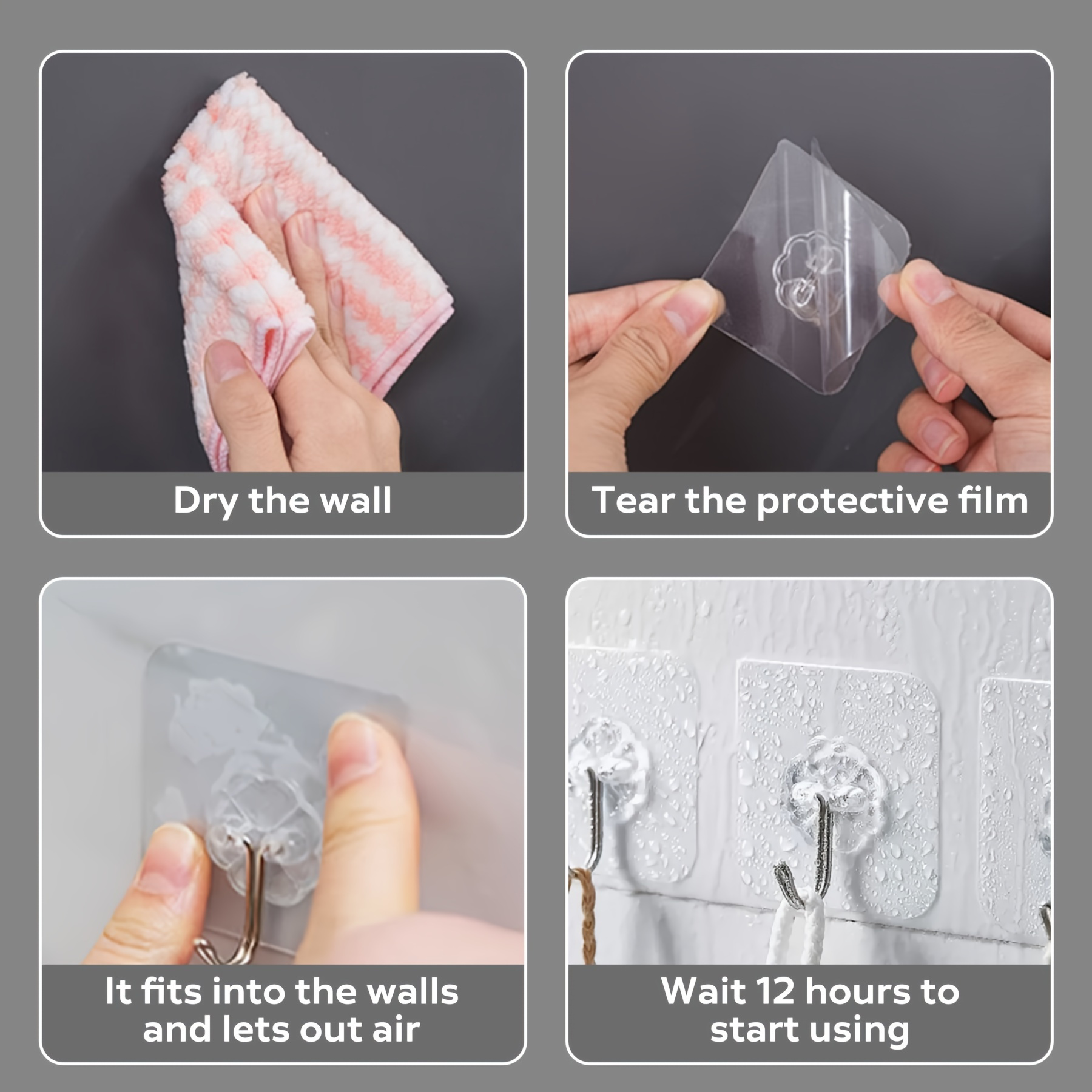 Dry the wall

Tear the protective film

It fits into the walls and lets out air

Wait 12 hours to start using