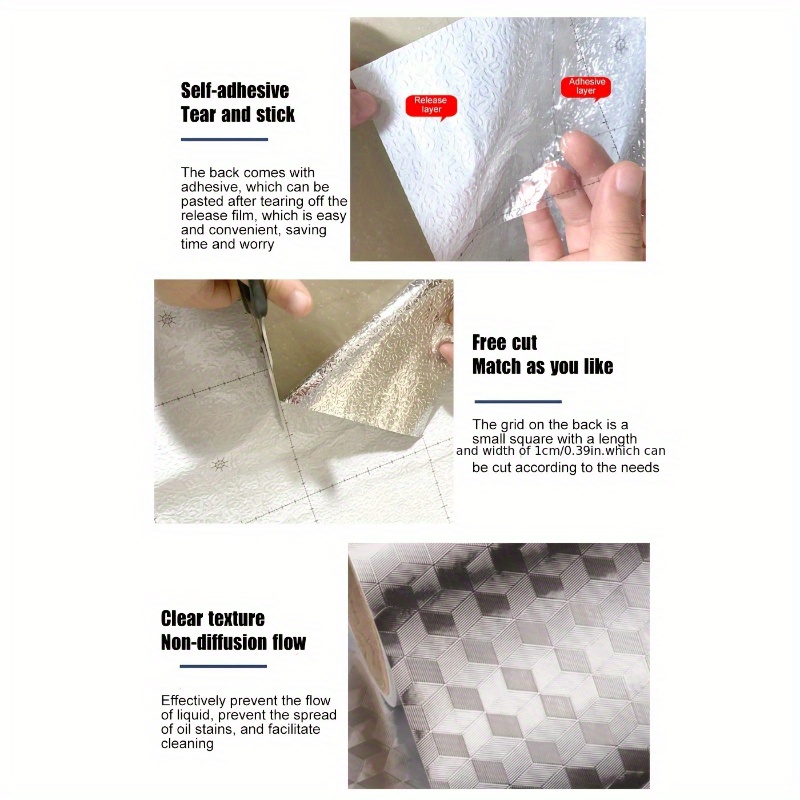 Self-adhesive
Tear and stick

The back comes with adhesive, which can be pasted after tearing off the release film, which is easy and convenient, saving time and worry

Release layer

Adhesive layer

Free cut
Match as you like

The grid on the back is a small square with a length and width of 1cm/0.39in.which can be cut according to the needs

Clear texture
Non-diffusion flow

Effectively prevent the flow of liquid, prevent the spread of oil stains, and facilitate cleaning