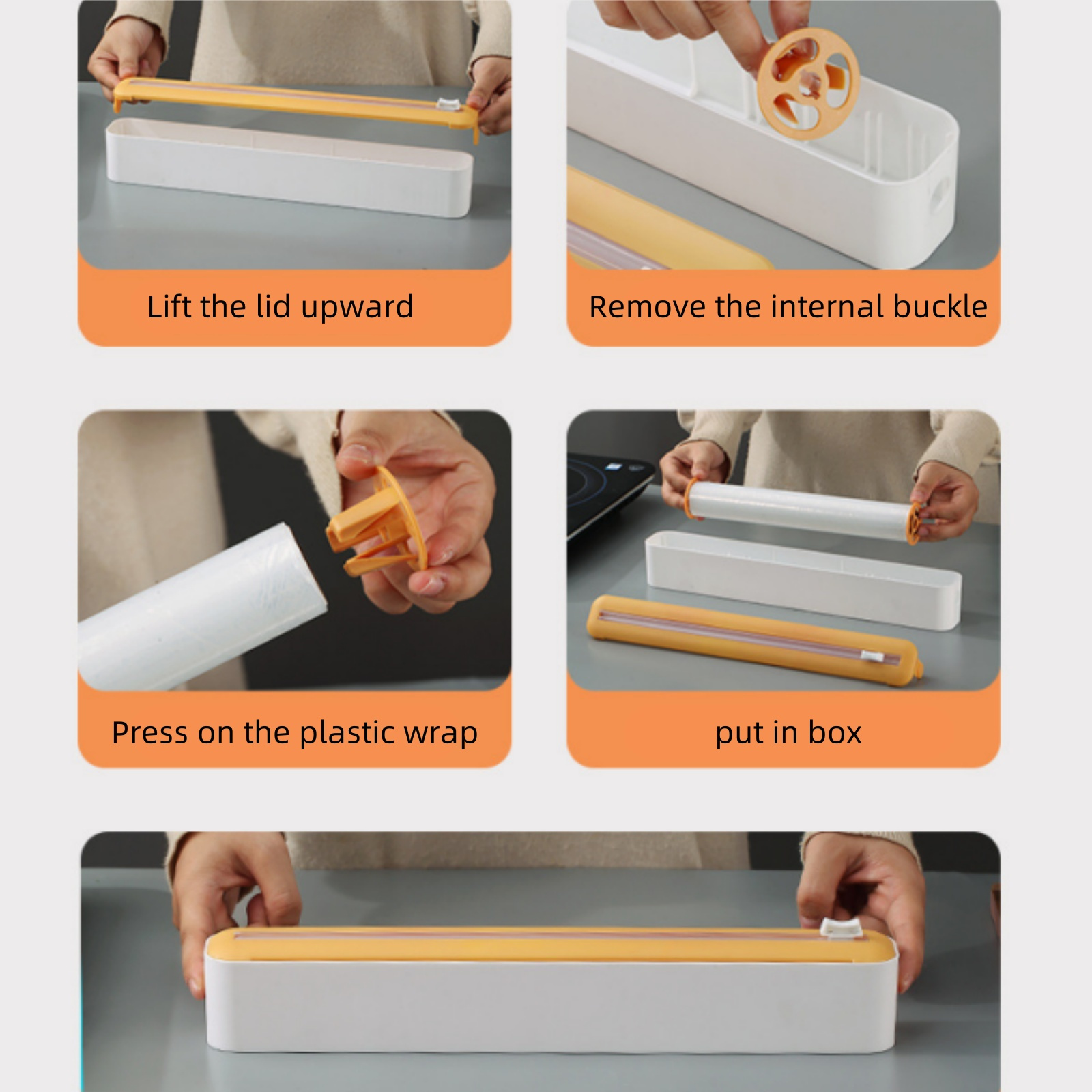 Lift the lid upward

Remove the internal buckle

Press on the plastic wrap

put in box