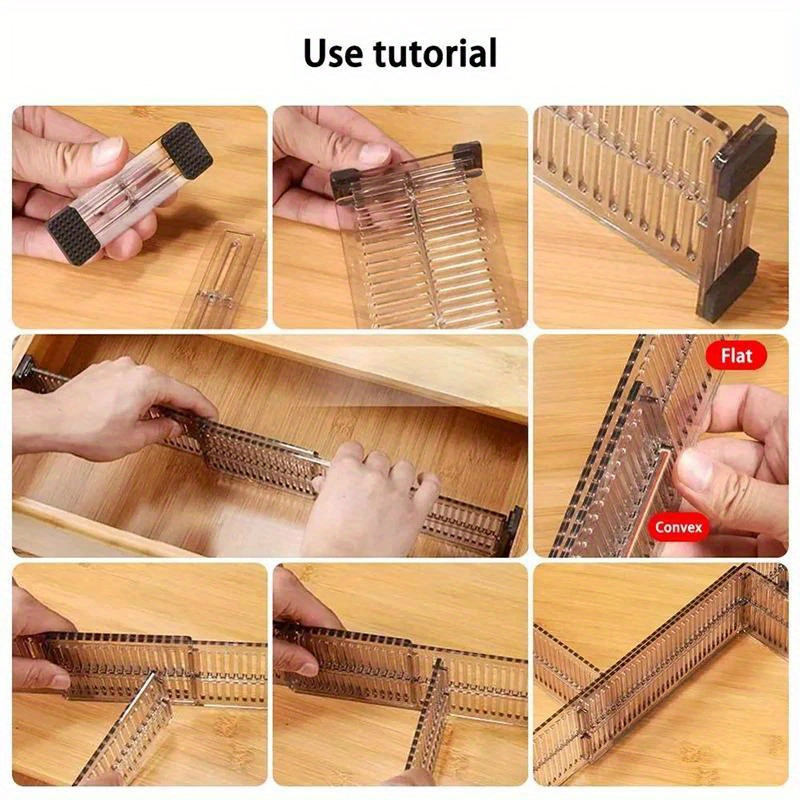 Use tutorial

Flat

Convex