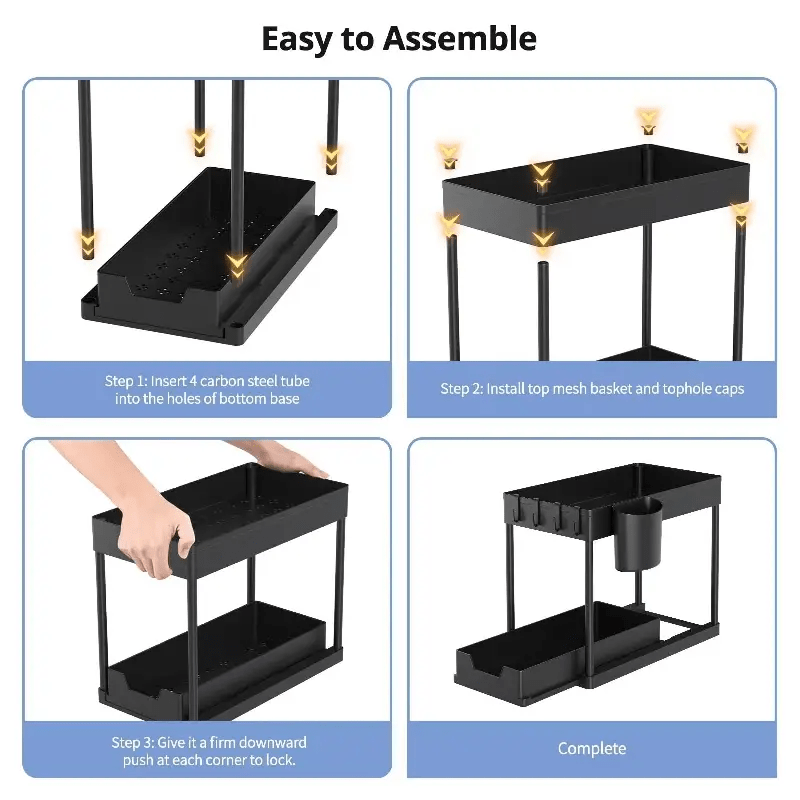 Easy to Assemble

Step 1: Insert 4 carbon steel tube into the holes of bottom base

Step 2: Install top mesh basket and tophole caps

Step 3: Give it a firm downward push at each corner to lock.

Complete