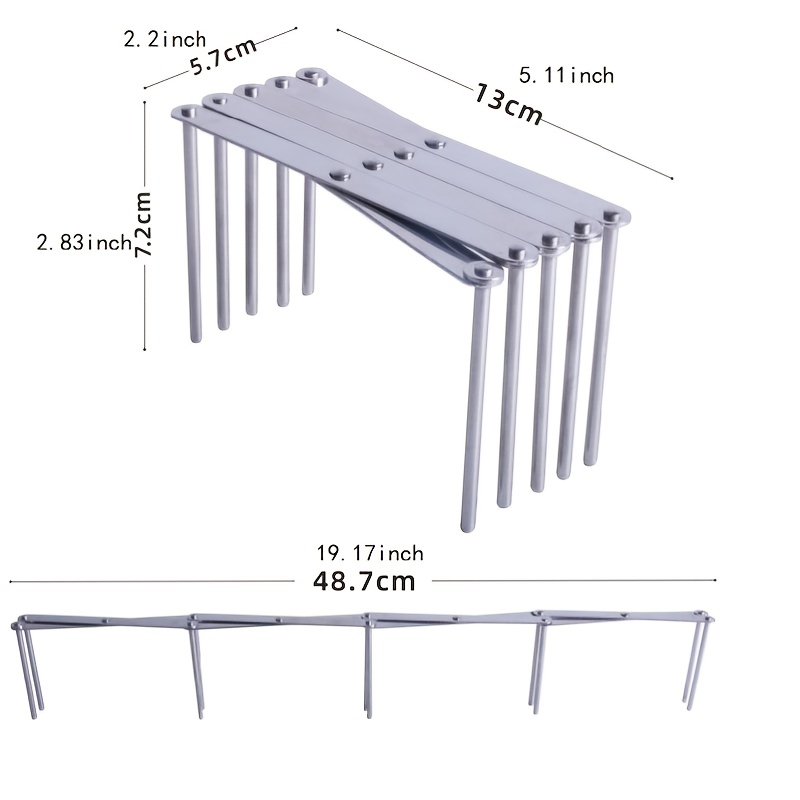 2.2inch
5.7cm
5.11inch
13cm
2.83inch
7.2cm
19.17inch
48.7cm