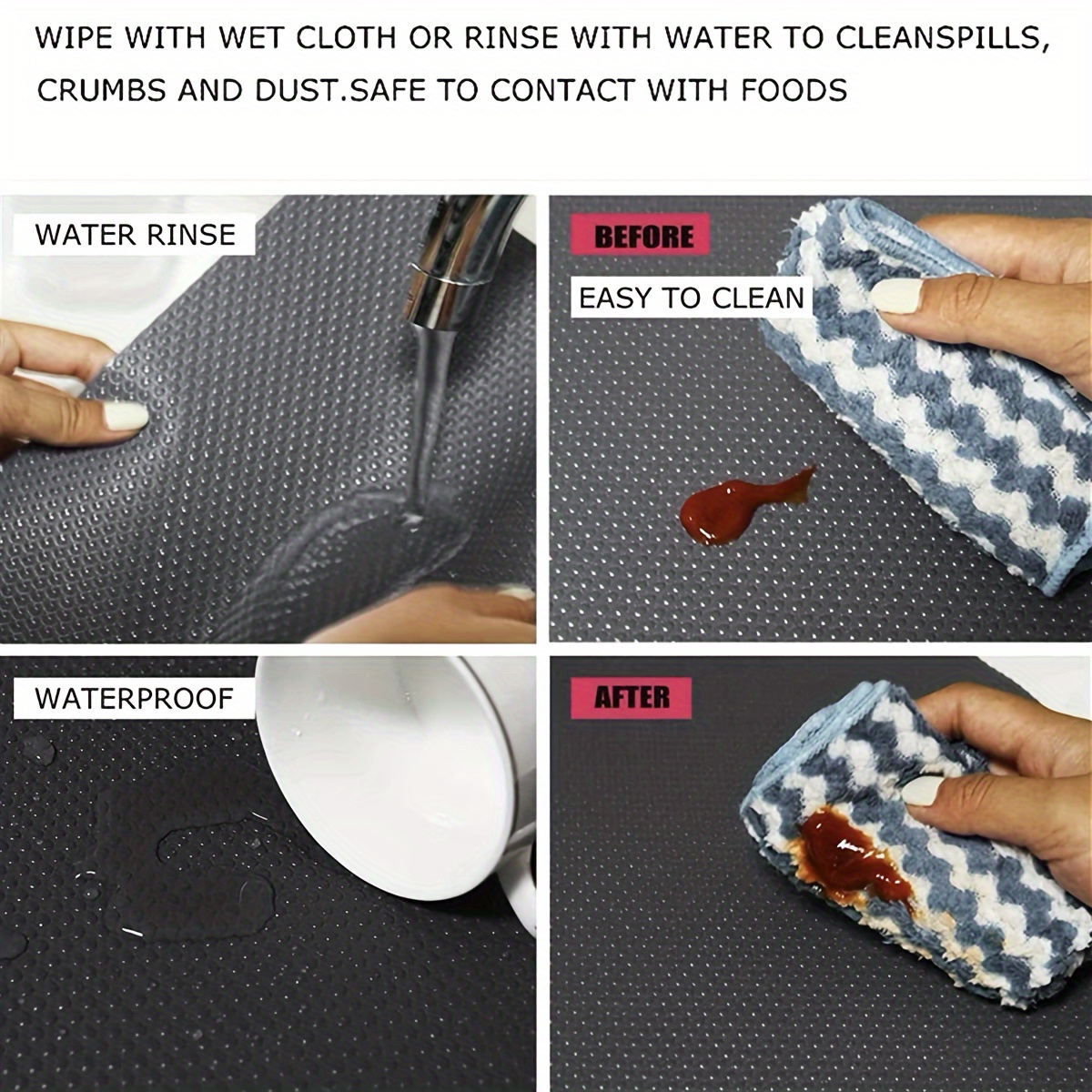 WIPE WITH WET CLOTH OR RINSE WITH WATER TO CLEANSPILLS, CRUMBS AND DUST.SAFE TO CONTACT WITH FOODS

WATER RINSE

BEFORE

EASY TO CLEAN

WATERPROOF

AFTER