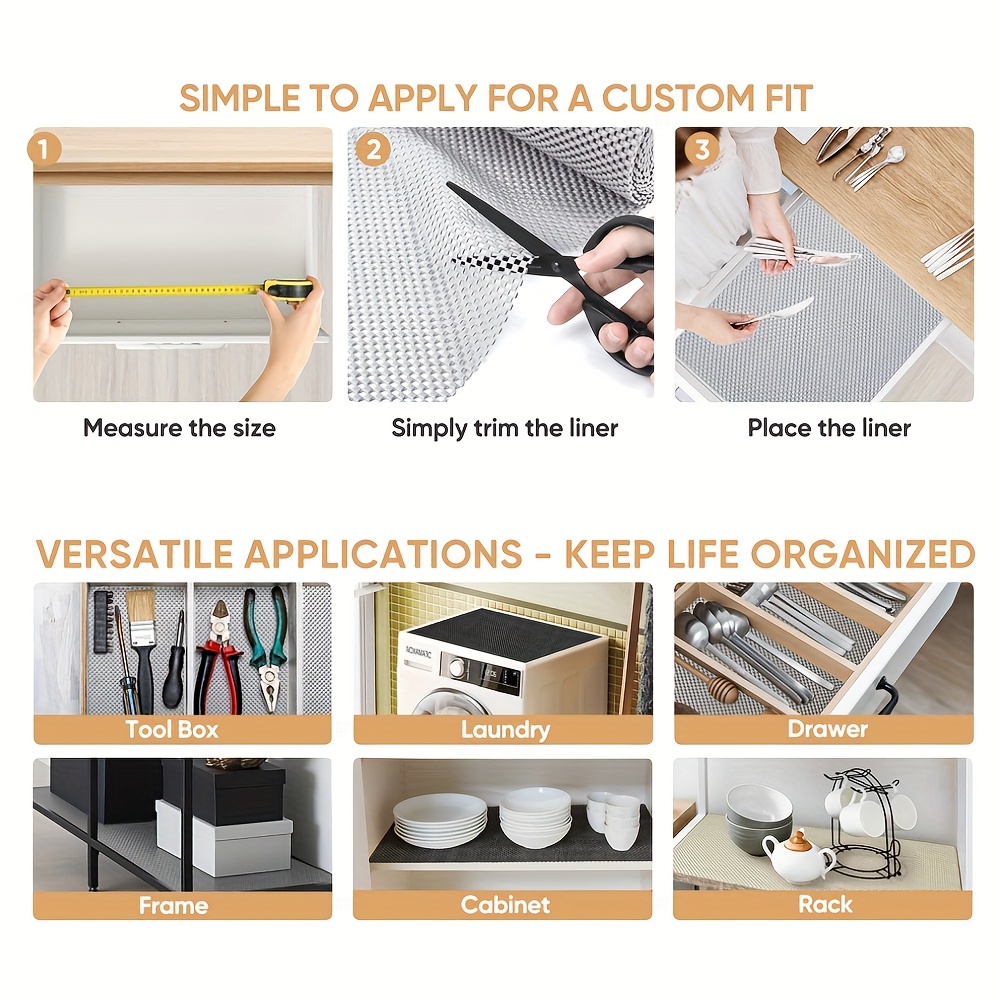 SIMPLE TO APPLY FOR A CUSTOM FIT

1
Measure the size

2
Simply trim the liner

3
Place the liner

VERSATILE APPLICATIONS - KEEP LIFE ORGANIZED

Tool Box

Laundry

Drawer

Frame

Cabinet

Rack