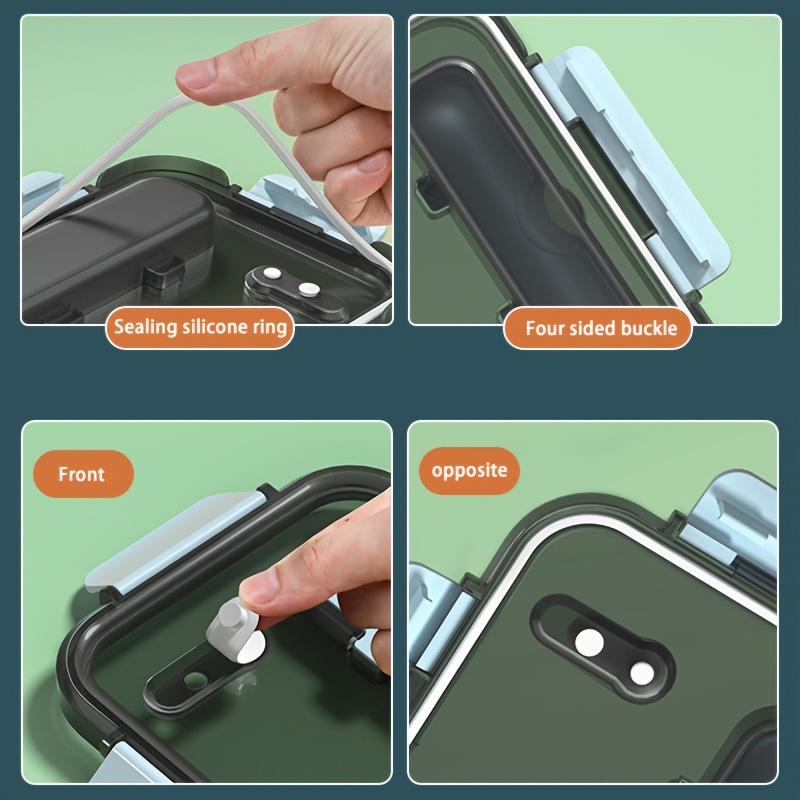 Sealing silicone ring

Four sided buckle

Front

opposite