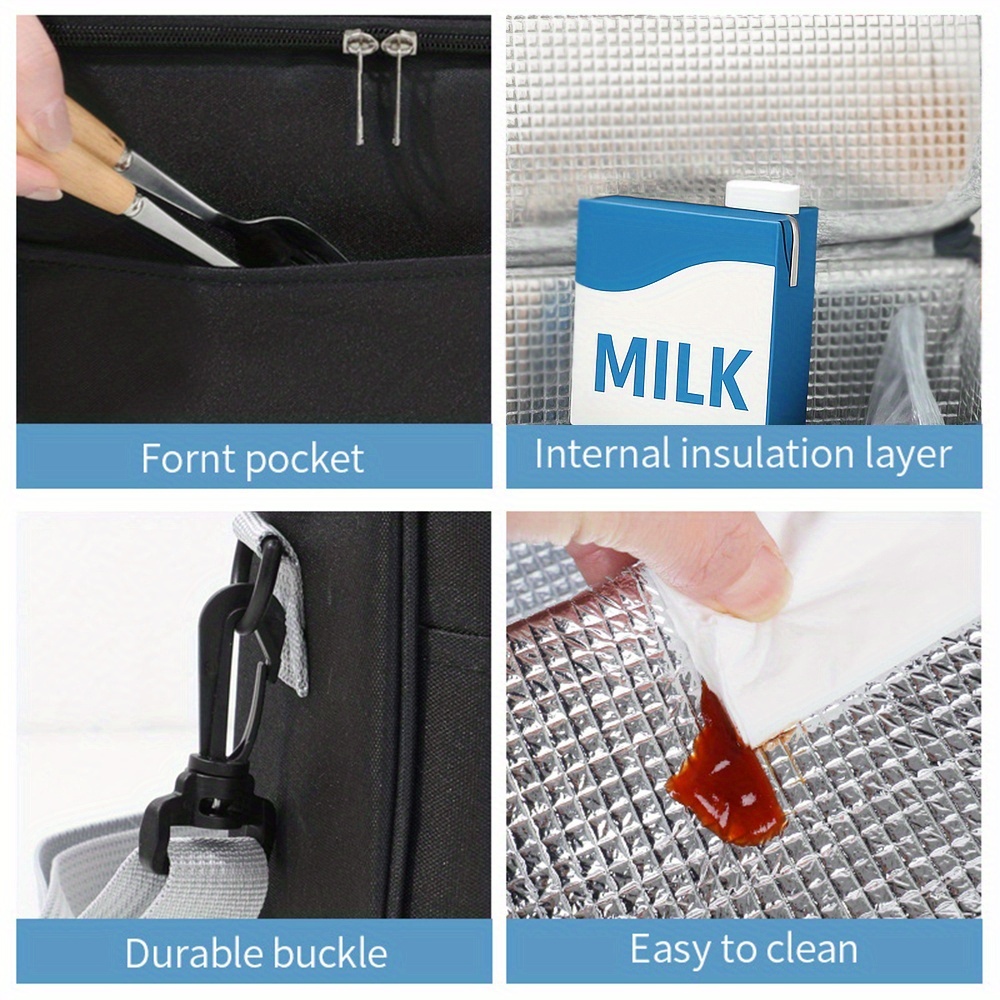 Fornt pocket

MILK

Internal insulation layer

Durable buckle

Easy to clean