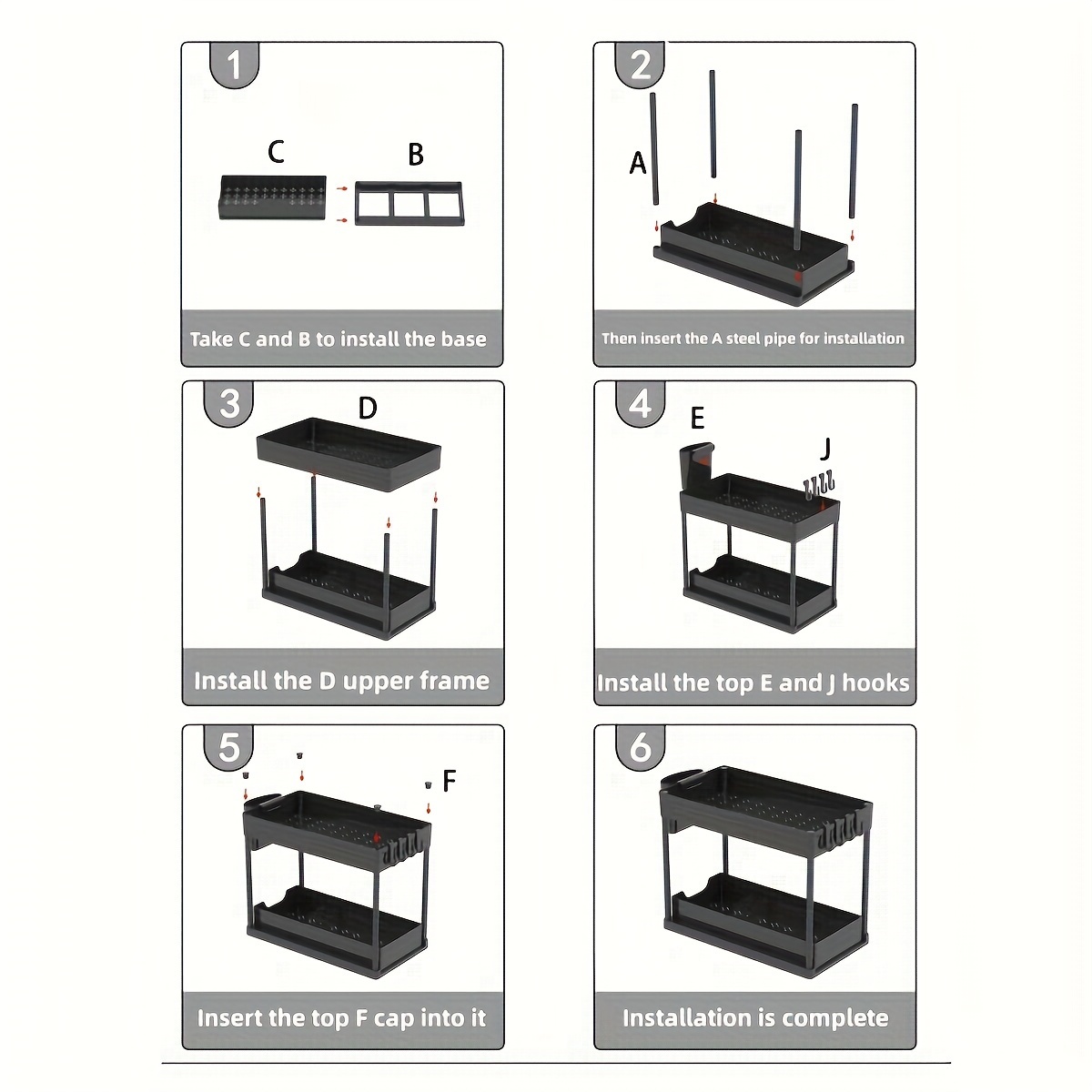 1

C

B

Take C and B to install the base

2

A

Then insert the A steel pipe for installation

3

D

Install the D upper frame

4

E

J

Install the top E and J hooks

5

F

Insert the top F cap into it

6

Installation is complete