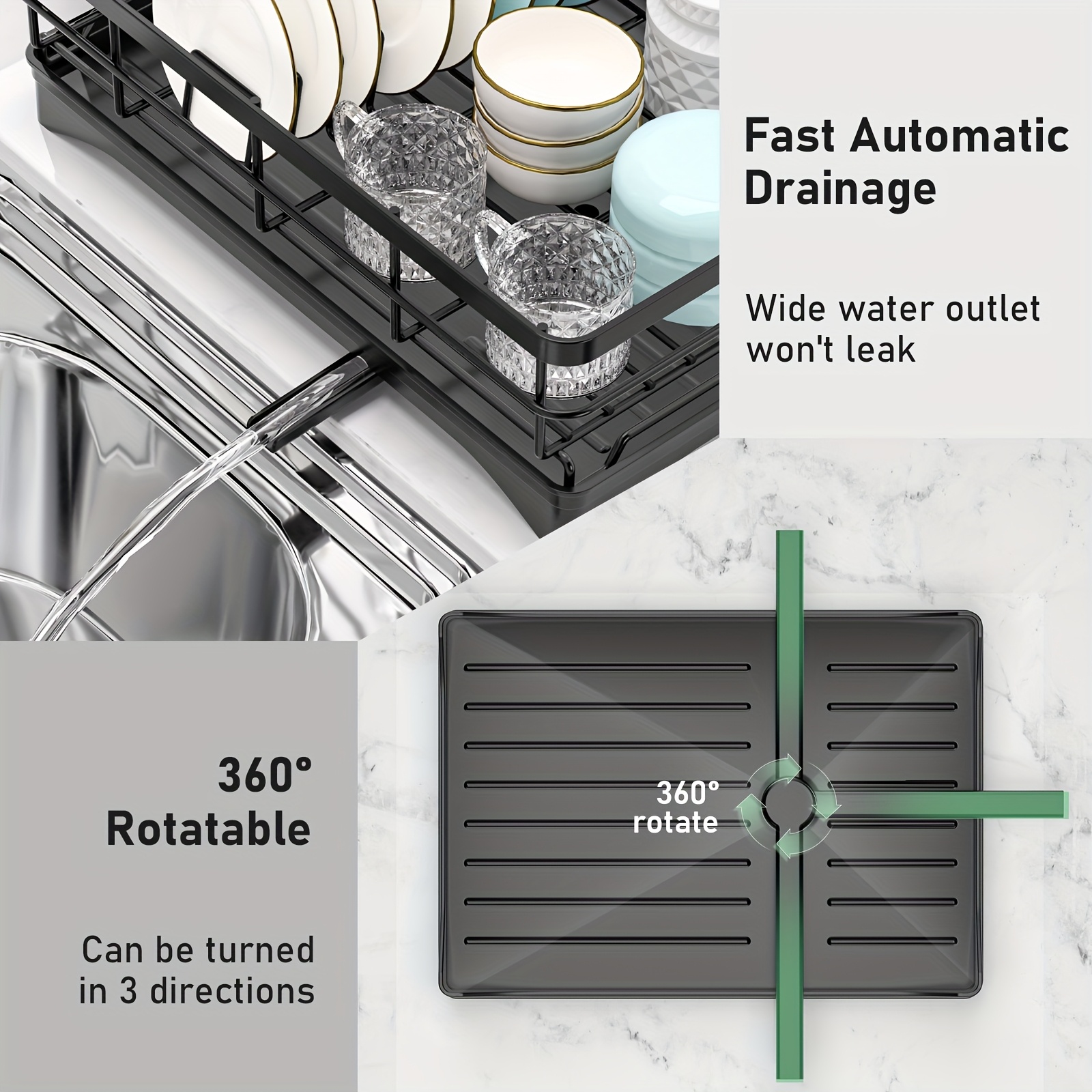 Fast Automatic Drainage

Wide water outlet won't leak

360° Rotatable

Can be turned in 3 directions

360° rotate