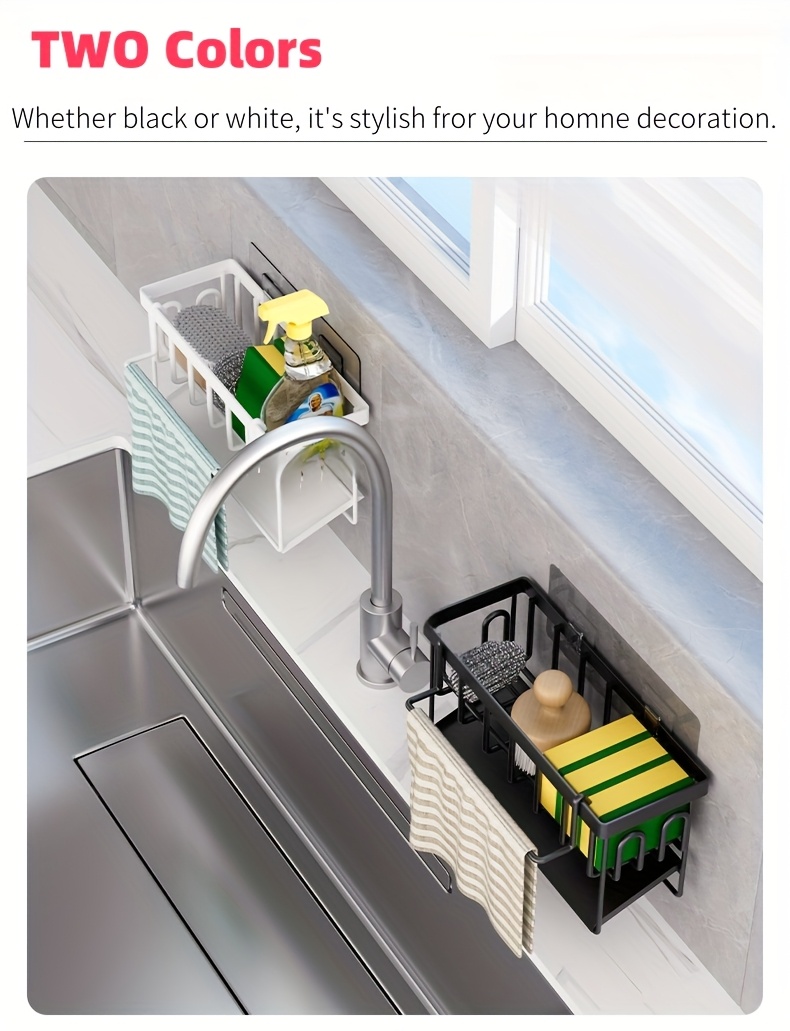 TWO Colors

Whether black or white, it's stylish fror your homne decoration.