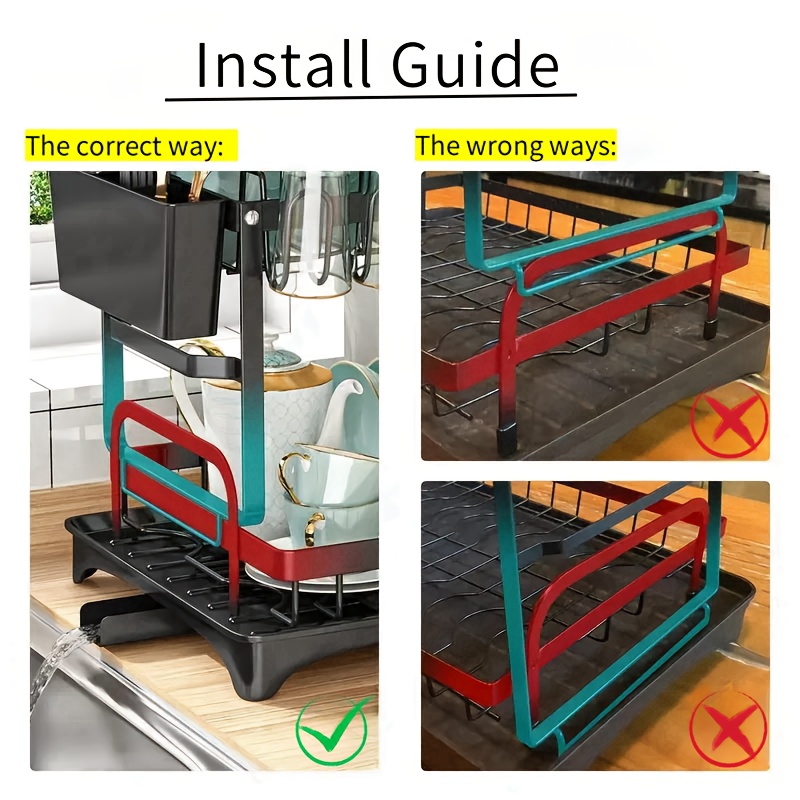 Install Guide

The correct way:

The wrong ways: