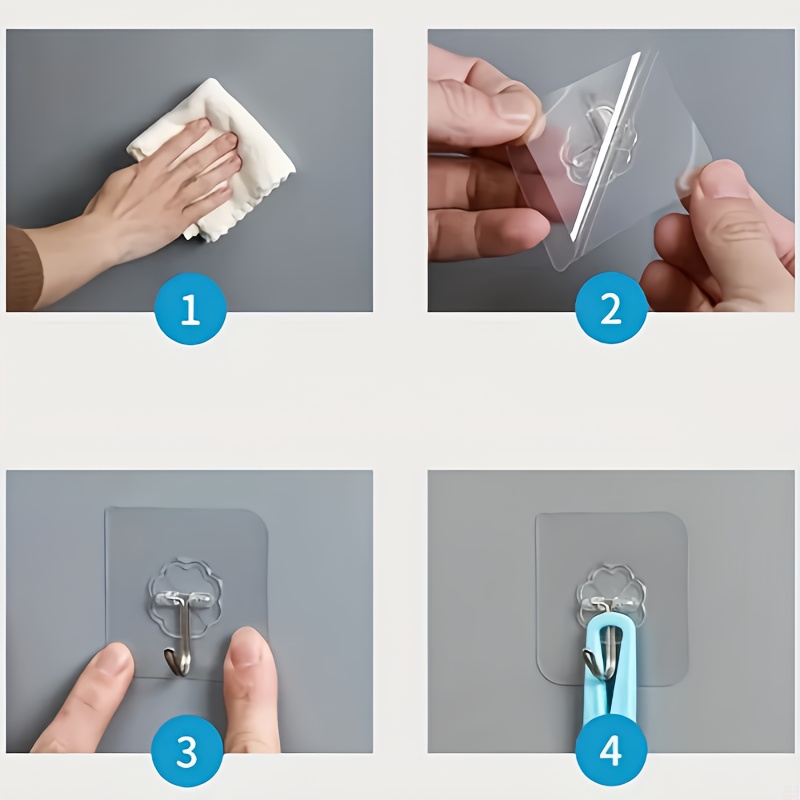 1

2

3

4