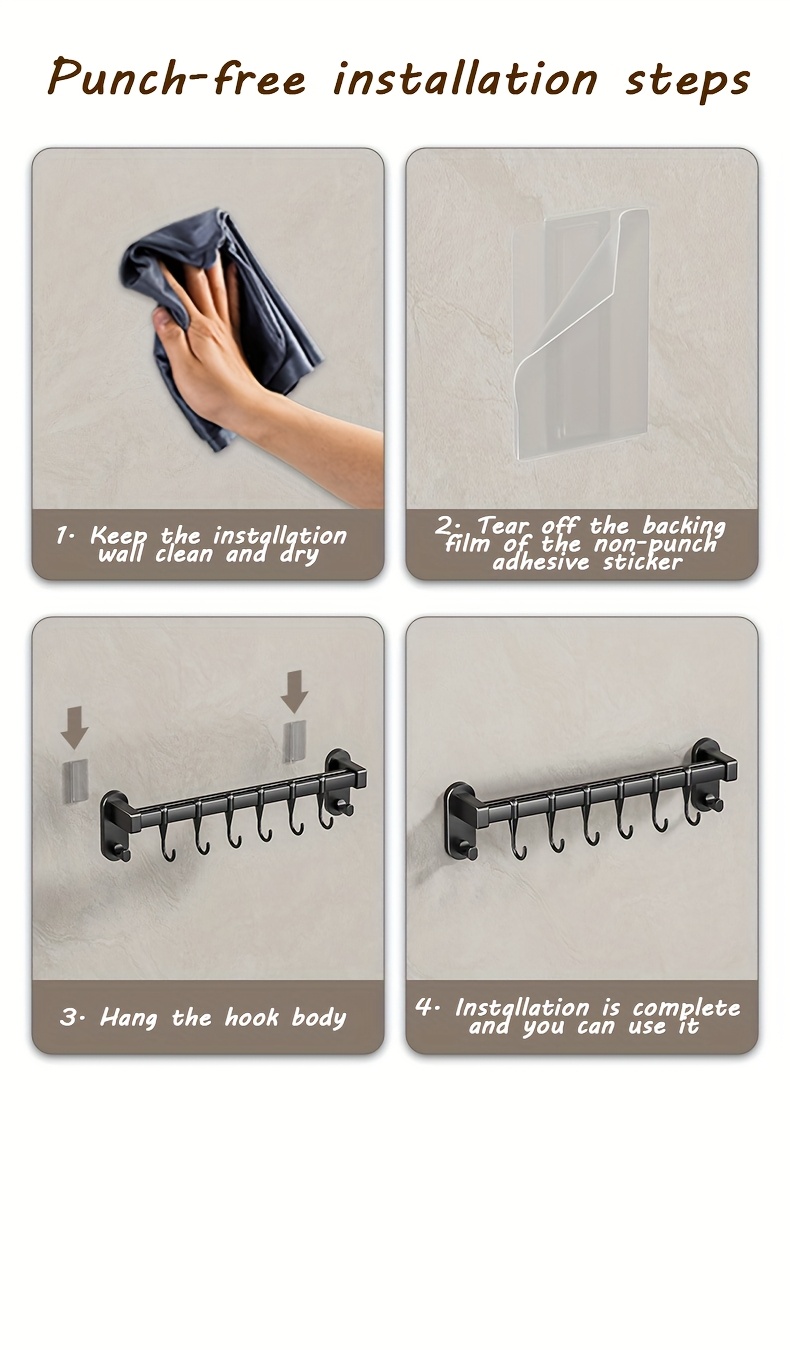 Punch-free installation steps

1. Keep the installation wall clean and dry

2. Tear off the backing film of the non-punch adhesive sticker

3. Hang the hook body

4. Installation is complete and you can use it