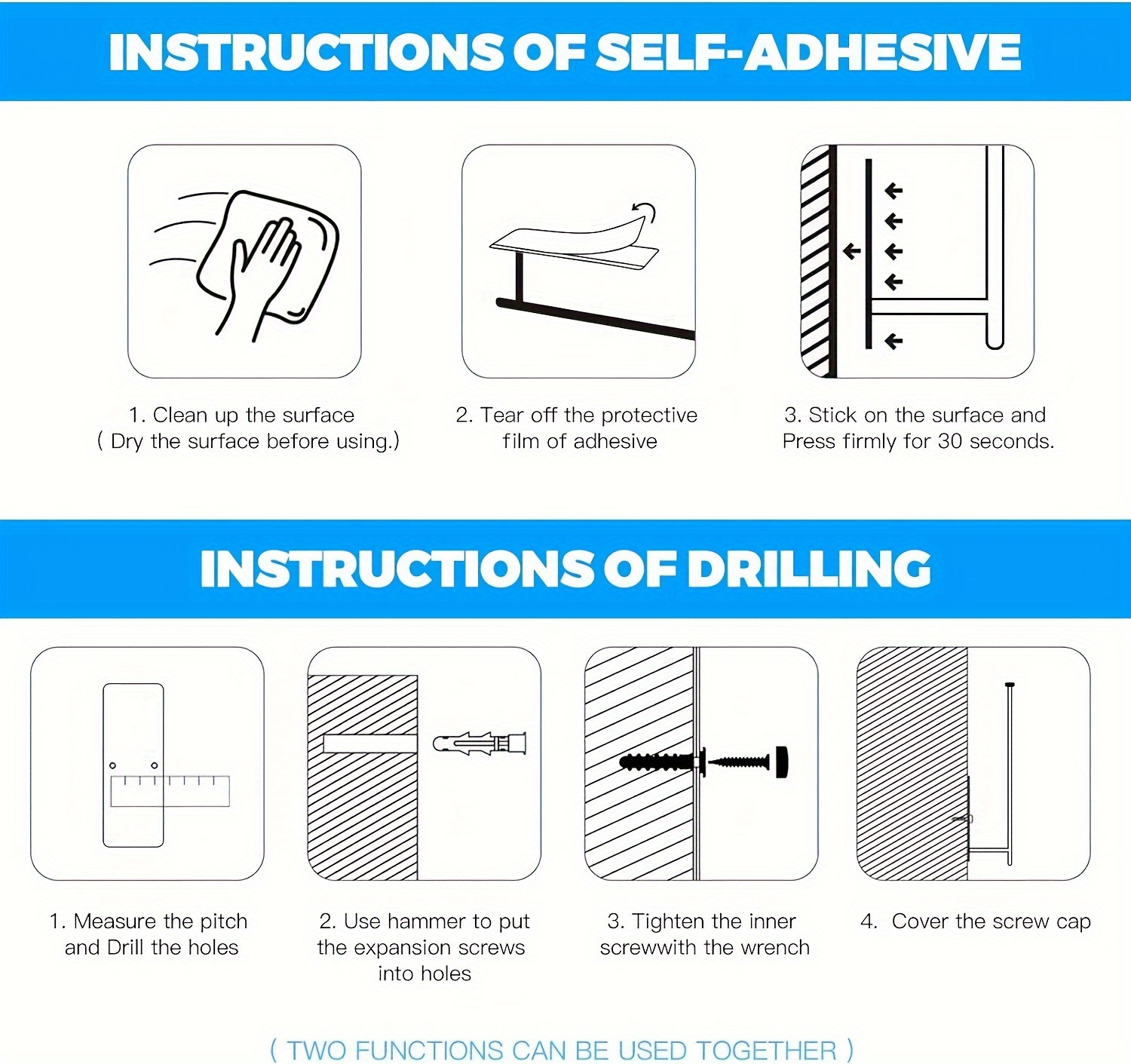 INSTRUCTIONS OF SELF-ADHESIVE

1. Clean up the surface ( Dry the surface before using.)

2. Tear off the protective film of adhesive

3. Stick on the surface and Press firmly for 30 seconds.

INSTRUCTIONS OF DRILLING

1. Measure the pitch and Drill the holes

2. Use hammer to put the expansion screws into holes

3. Tighten the inner screwwith the wrench

4. Cover the screw cap

( TWO FUNCTIONS CAN BE USED TOGETHER )