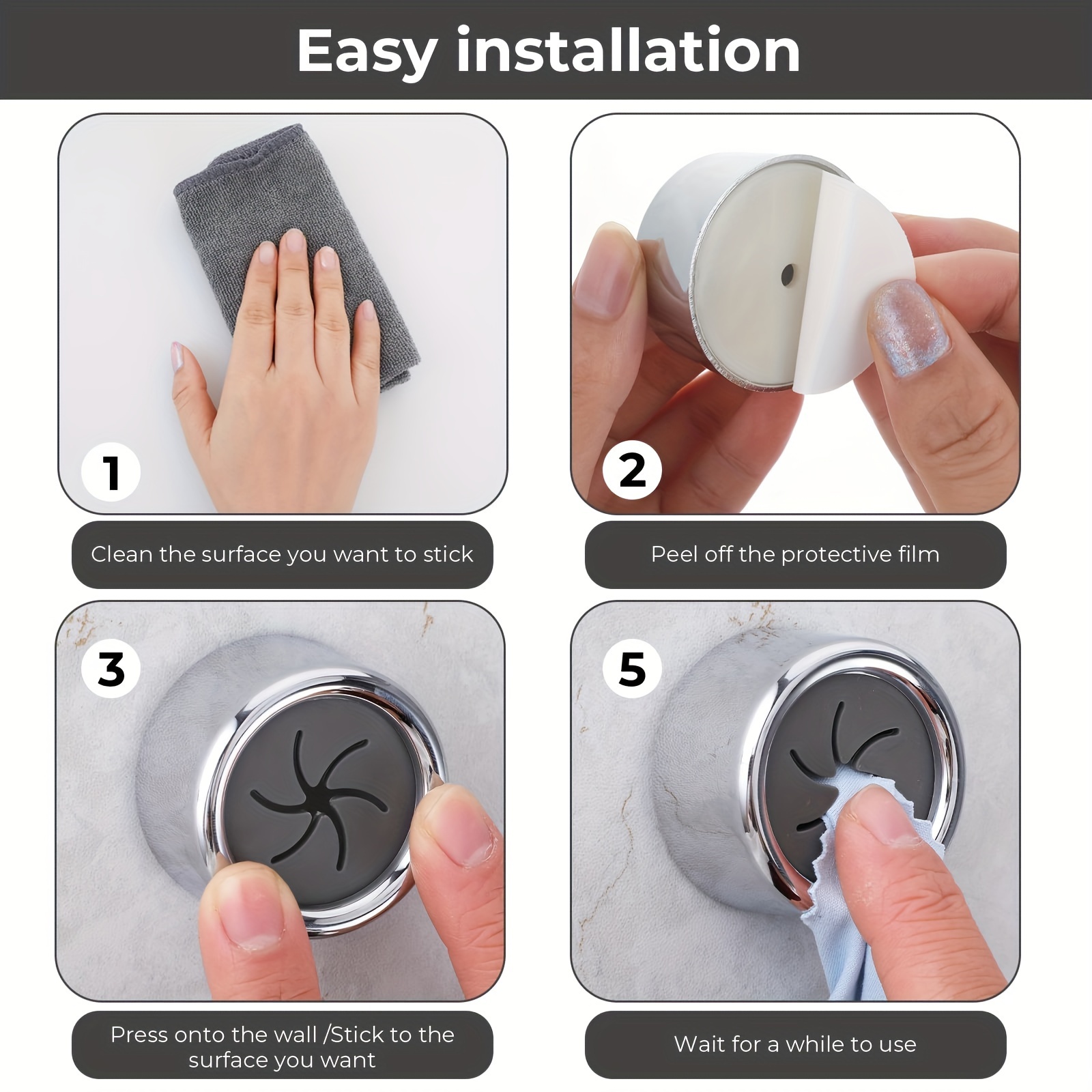 Easy installation

1

Clean the surface you want to stick

2

Peel off the protective film

3

Press onto the wall /Stick to the surface you want

5

Wait for a while to use