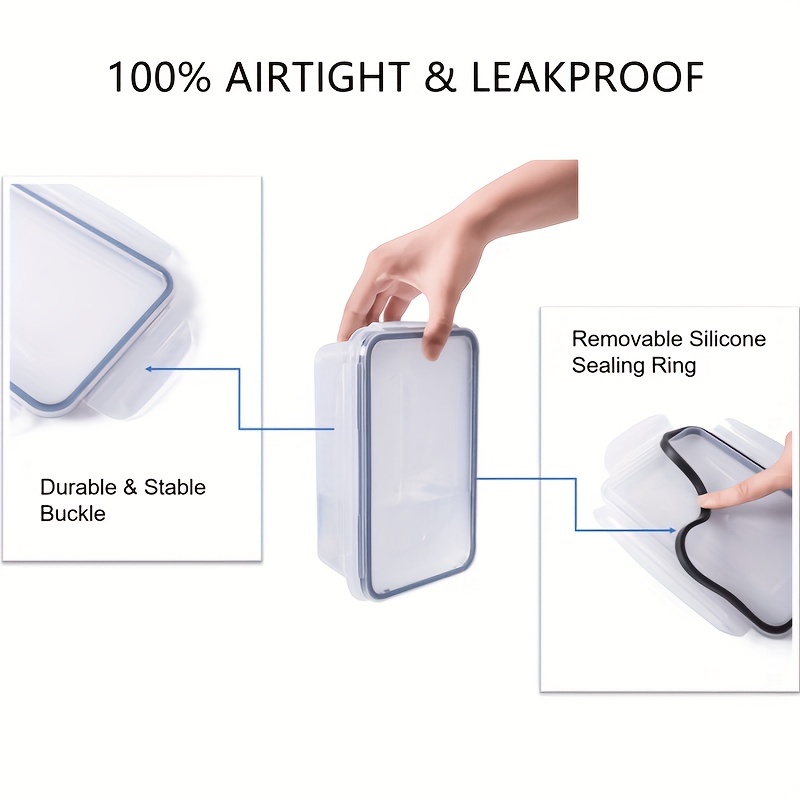 100% AIRTIGHT & LEAKPROOF

Durable & Stable Buckle

Removable Silicone Sealing Ring