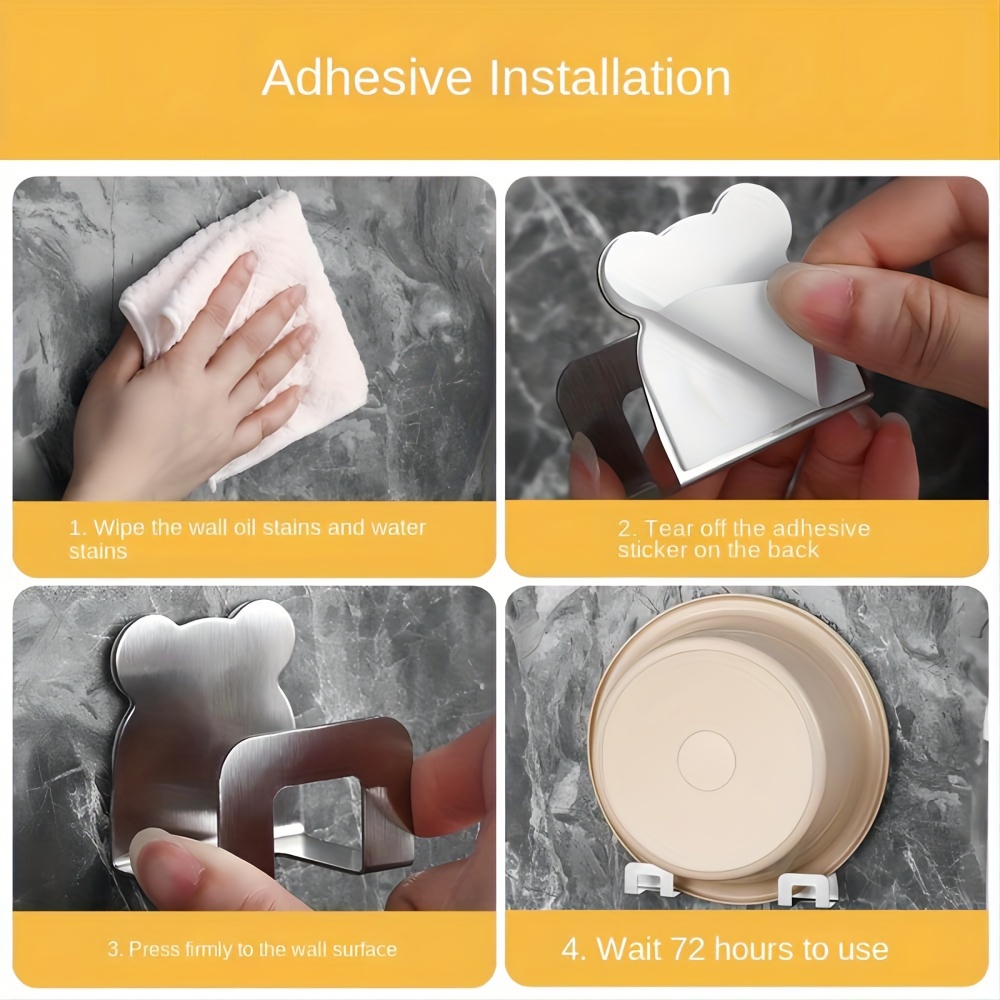 Adhesive Installation

1. Wipe the wall oil stains and water stains

2. Tear off the adhesive sticker on the back

3. Press firmly to the wall surface

4. Wait 72 hours to use