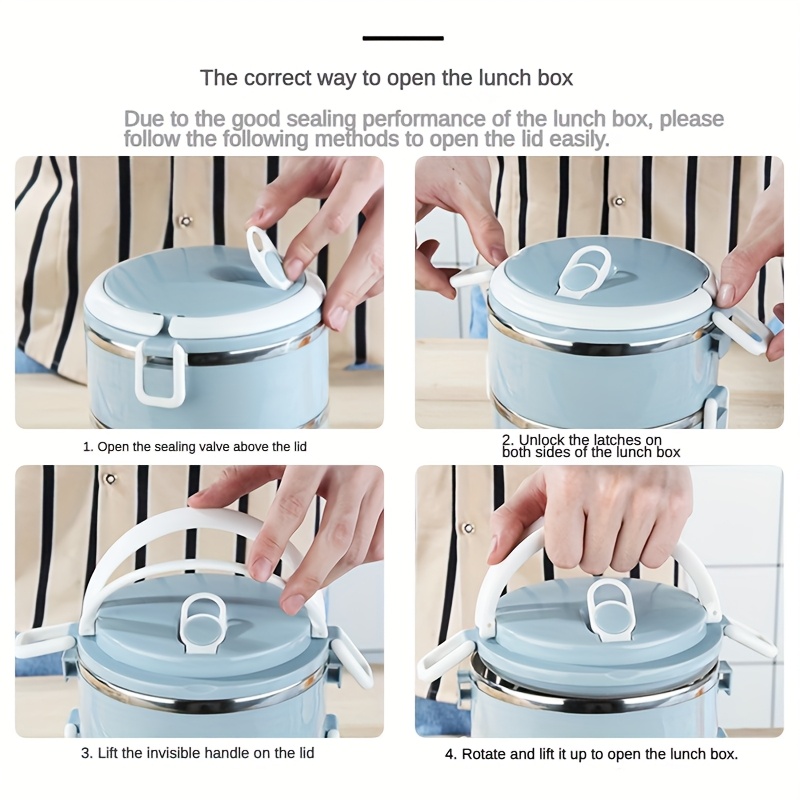 The correct way to open the lunch box

Due to the good sealing performance of the lunch box, please follow the following methods to open the lid easily.

1. Open the sealing valve above the lid

2. Unlock the latches on both sides of the lunch box

3. Lift the invisible handle on the lid

4. Rotate and lift it up to open the lunch box.