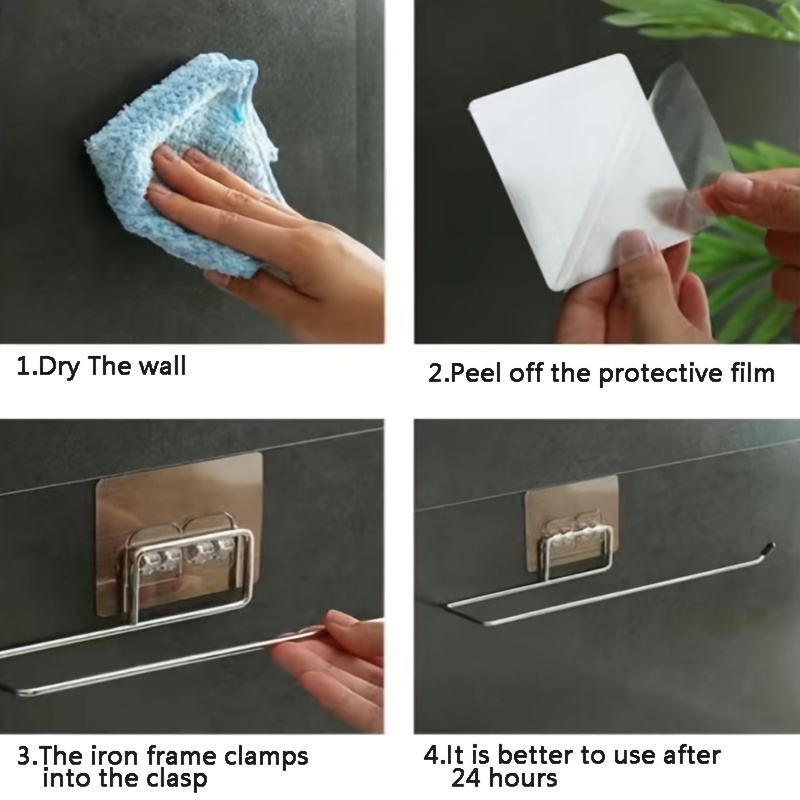 1.Dry The wall

2.Peel off the protective film

3.The iron frame clamps into the clasp

4.It is better to use after 24 hours