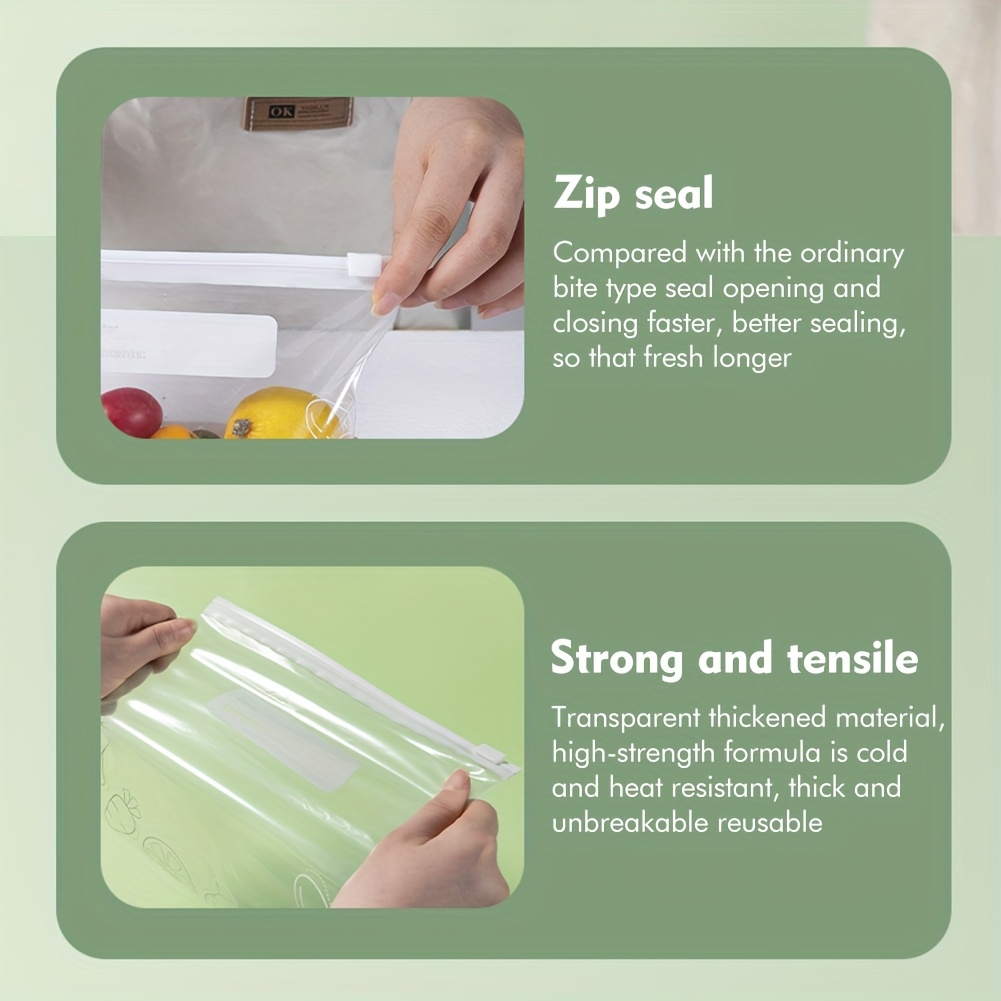 OK

Zip seal

Compared with the ordinary bite type seal opening and closing faster, better sealing, so that fresh longer

Strong and tensile

Transparent thickened material, high-strength formula is cold and heat resistant, thick and unbreakable reusable