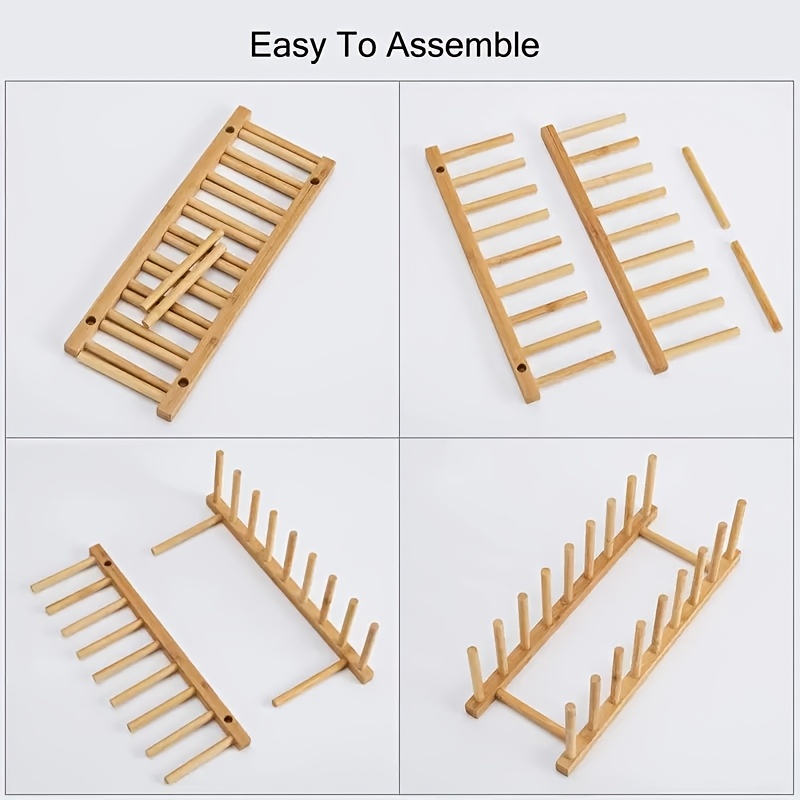 Easy To Assemble