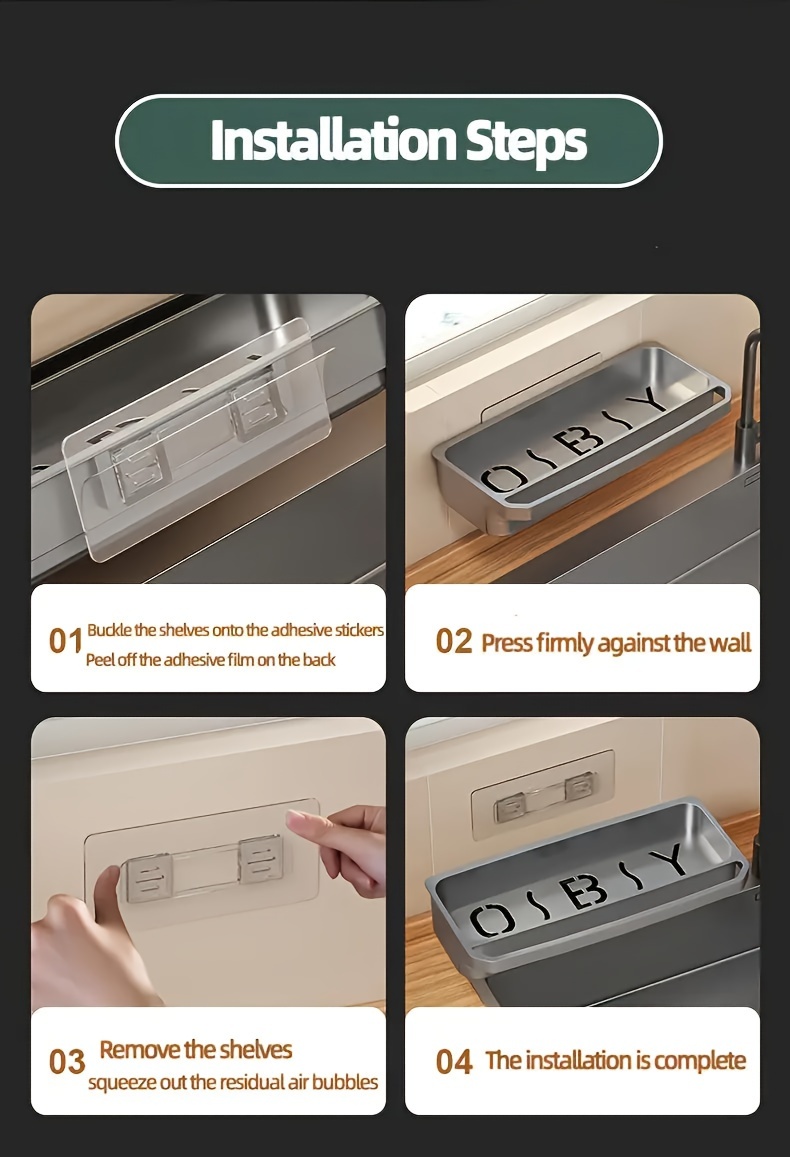 Installation Steps

OSBSY

01 Buckle the shelves onto the adhesive stickers
Peel off the adhesive film on the back

02 Press firmly against the wall

OSBSY

03 Remove the shelves
squeeze out the residual air bubbles

04 The installation is complete