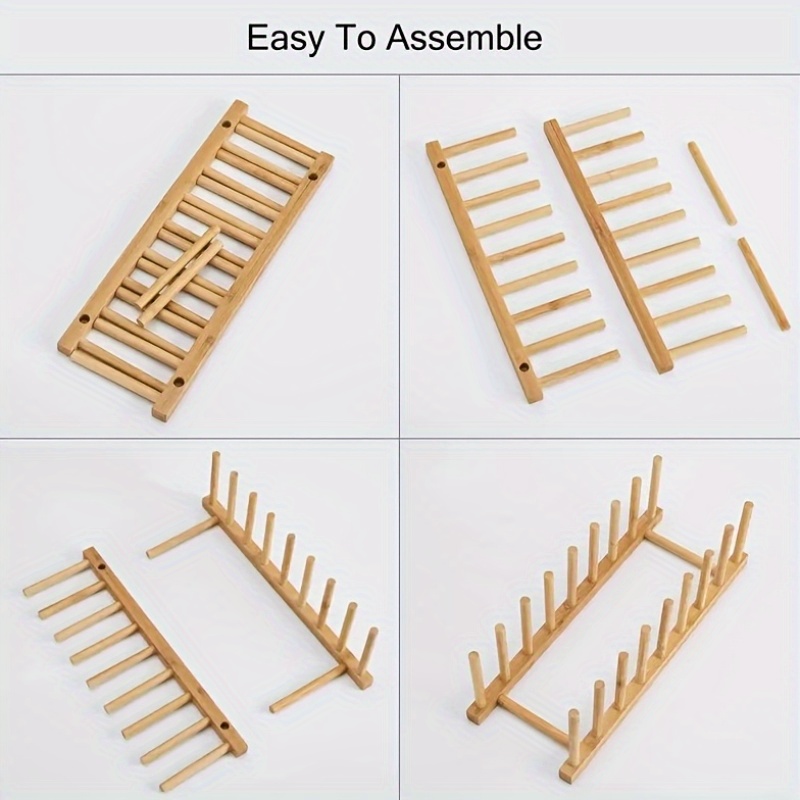 Easy To Assemble