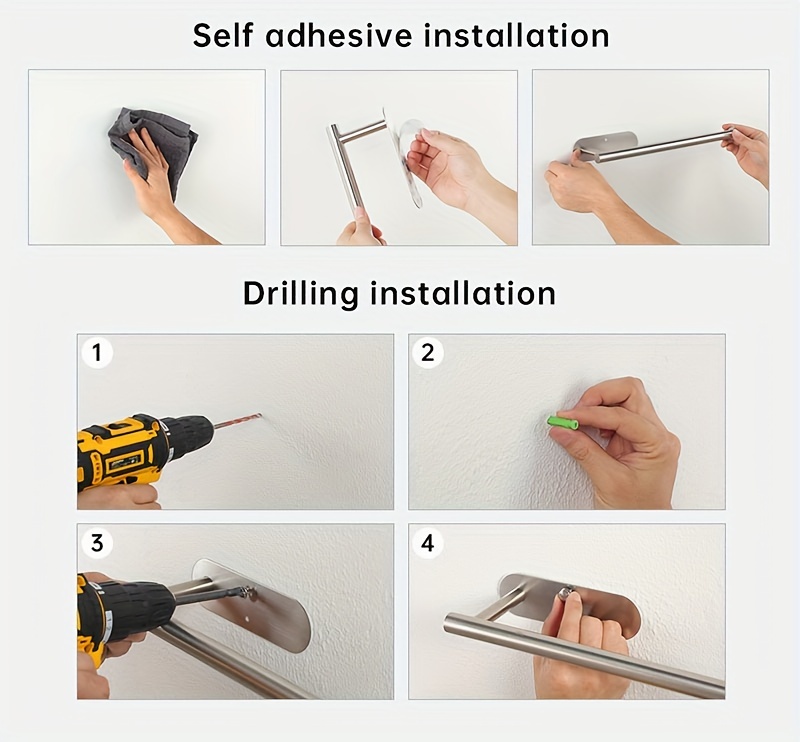 Self adhesive installation

Drilling installation

1

2

3

4