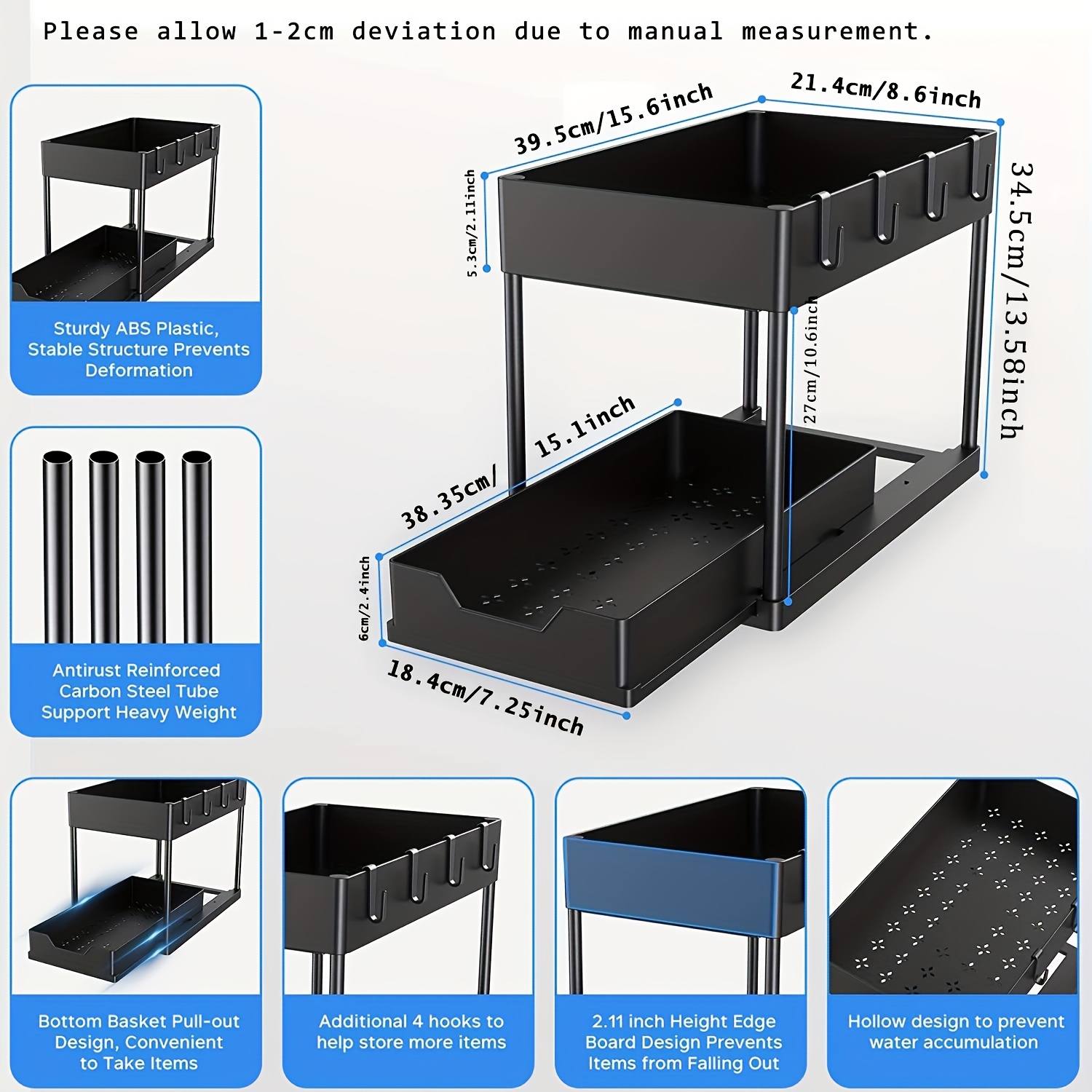 Please allow 1-2cm deviation due to manual measurement.

Sturdy ABS Plastic, Stable Structure Prevents Deformation

Antirust Reinforced Carbon Steel Tube Support Heavy Weight

39.5cm/15.6inch

21.4cm/8.6inch

5.3cm/2.11inch

34.5cm/13.58inch

27cm/10.6inch

38.35cm/ 15.1inch

6cm/2.4inch

18.4cm/7.25inch

Bottom Basket Pull-out Design, Convenient to Take Items

Additional 4 hooks to help store more items

2.11 inch Height Edge Board Design Prevents Items from Falling Out

Hollow design to prevent water accumulation