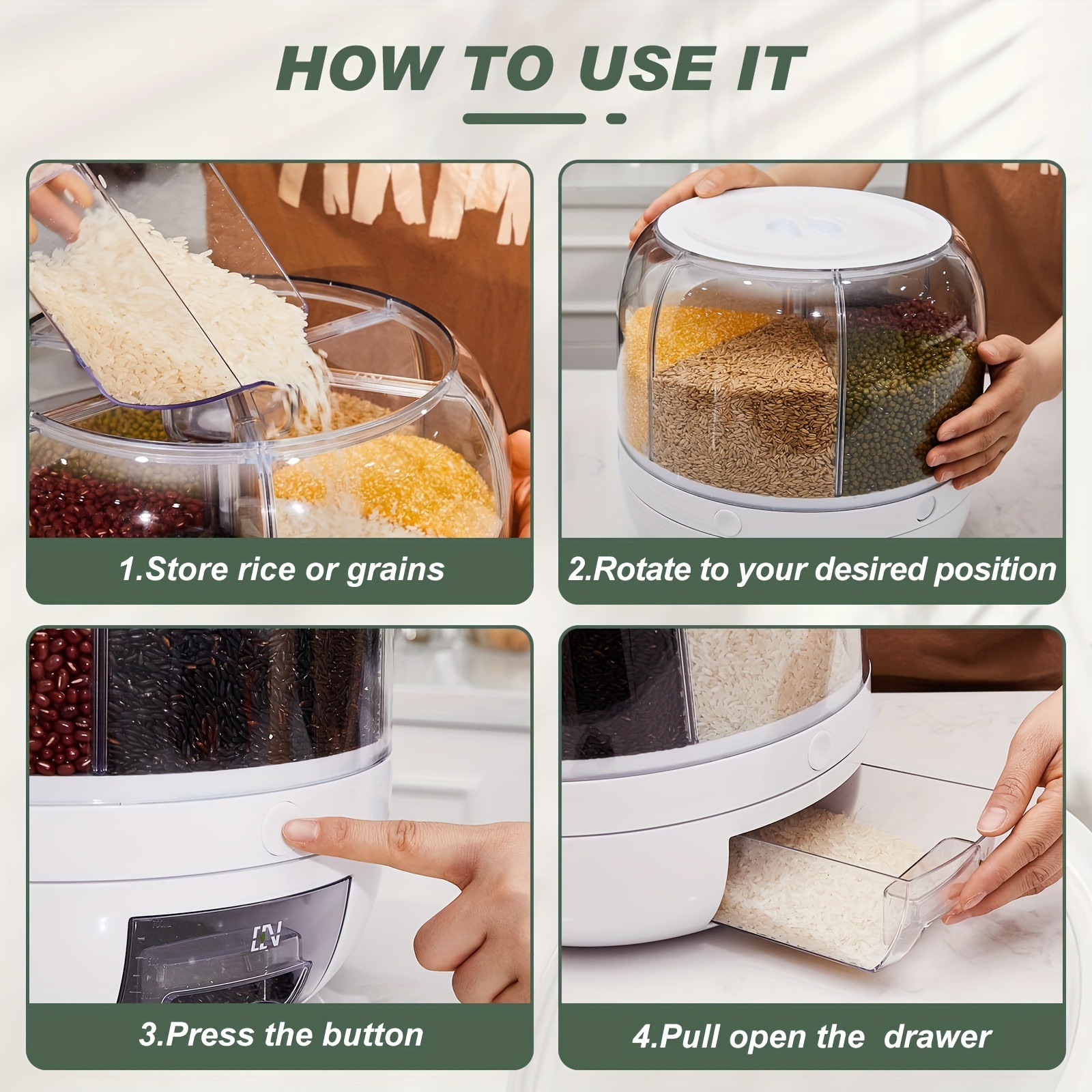 HOW TO USE IT

1.Store rice or grains

2.Rotate to your desired position

3.Press the button

4.Pull open the drawer