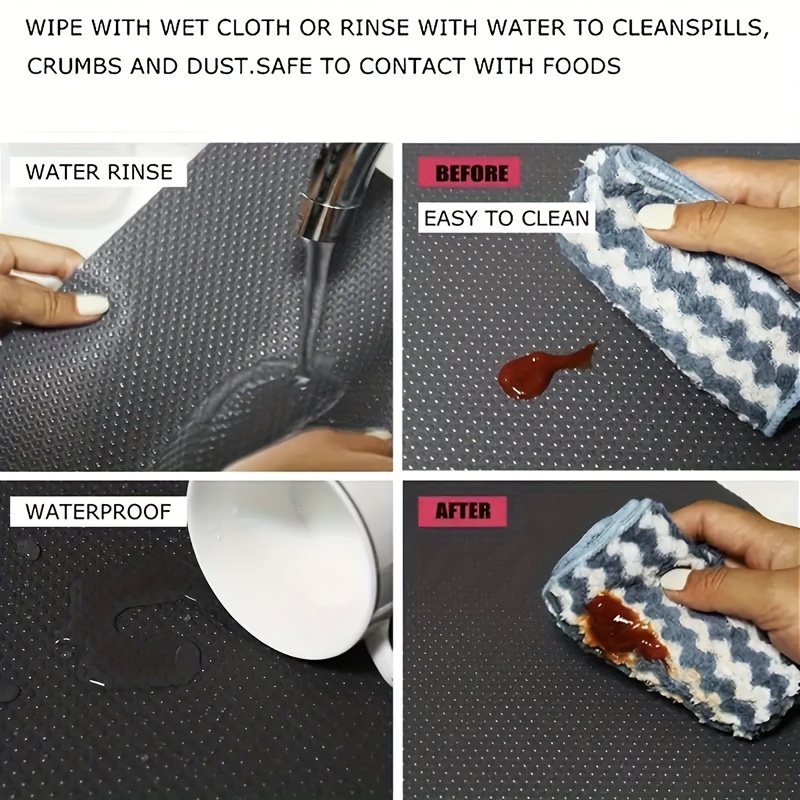 WIPE WITH WET CLOTH OR RINSE WITH WATER TO CLEANSPILLS, CRUMBS AND DUST.SAFE TO CONTACT WITH FOODS

WATER RINSE

BEFORE

EASY TO CLEAN

WATERPROOF

AFTER