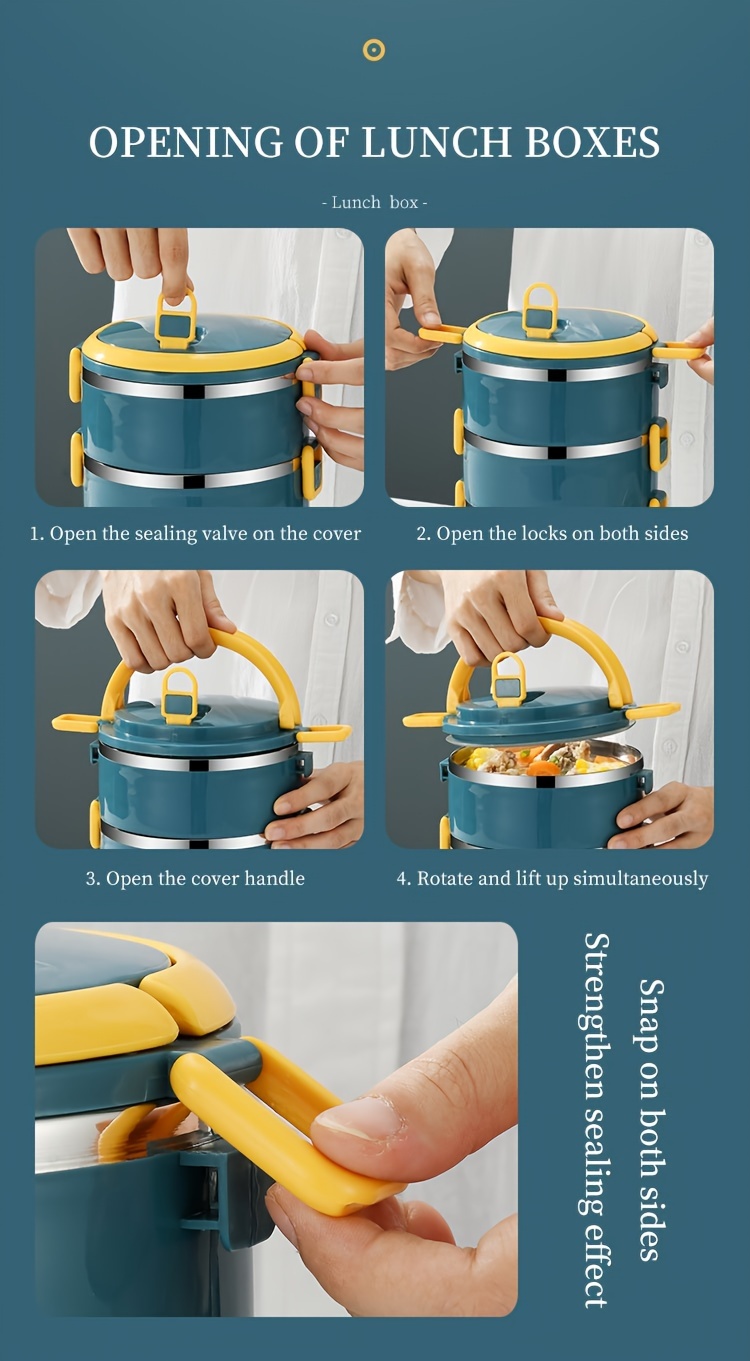 OPENING OF LUNCH BOXES

- Lunch box -

1. Open the sealing valve on the cover

2. Open the locks on both sides

3. Open the cover handle

4. Rotate and lift up simultaneously

Snap on both sides
Strengthen sealing effect