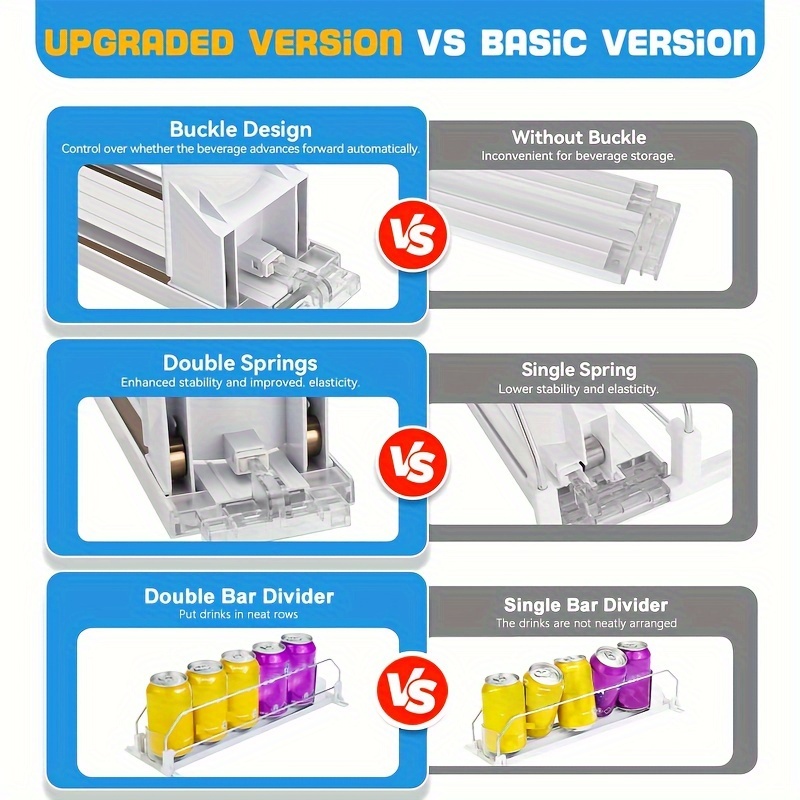 UPGRADED VERSION VS BASIC VERSION

Buckle Design
Control over whether the beverage advances forward automatically.

VS

Without Buckle
Inconvenient for beverage storage.

Double Springs
Enhanced stability and improved. elasticity.

VS

Single Spring
Lower stability and elasticity.

Double Bar Divider
Put drinks in neat rows

VS

Single Bar Divider
The drinks are not neatly arranged