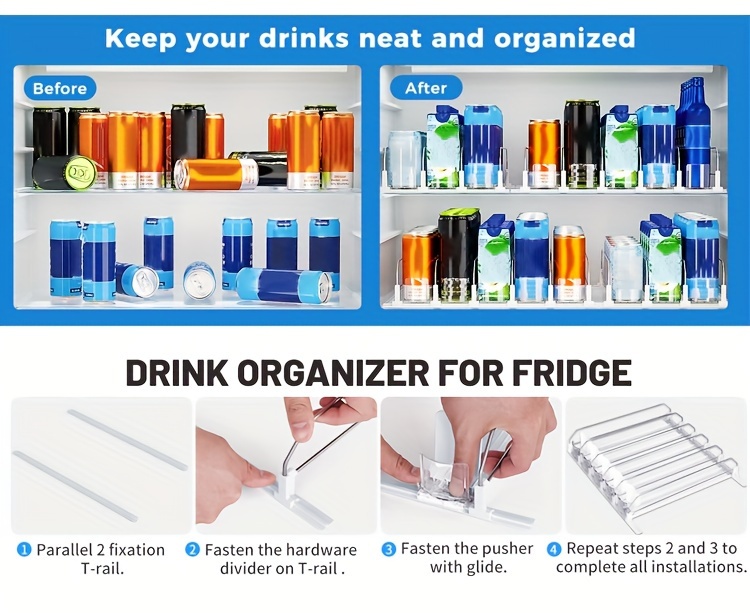 Keep your drinks neat and organized

Before

After

DRINK ORGANIZER FOR FRIDGE

1 Parallel 2 fixation T-rail.

2 Fasten the hardware divider on T-rail .

3 Fasten the pusher with glide.

4 Repeat steps 2 and 3 to complete all installations.