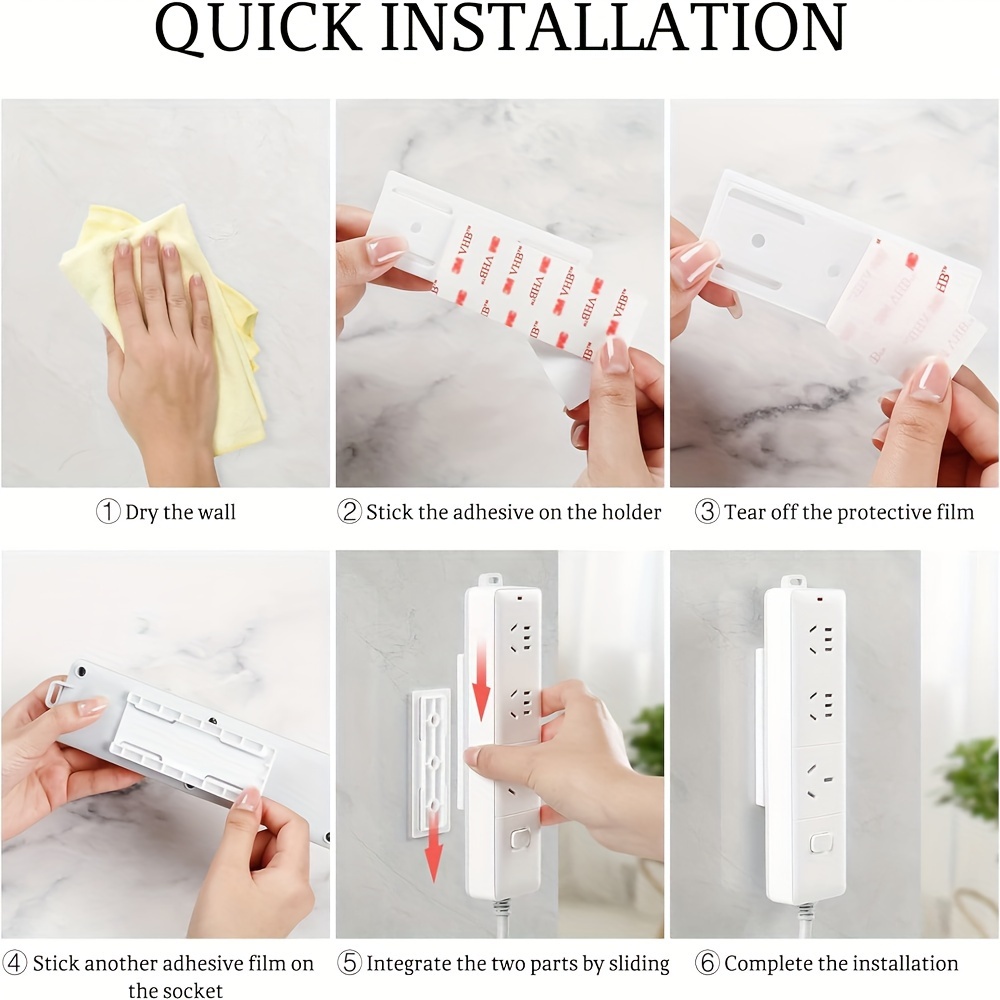 QUICK INSTALLATION

① Dry the wall

② Stick the adhesive on the holder

③ Tear off the protective film

④ Stick another adhesive film on the socket

⑤ Integrate the two parts by sliding

⑥ Complete the installation