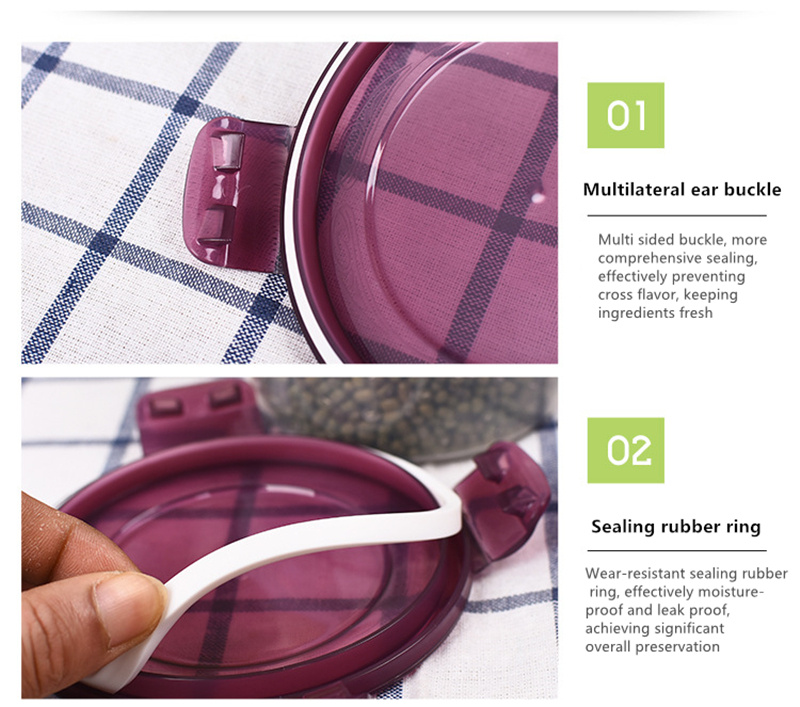 01

Multilateral ear buckle

Multi sided buckle, more comprehensive sealing, effectively preventing cross flavor, keeping ingredients fresh

02

Sealing rubber ring

Wear-resistant sealing rubber ring, effectively moisture-proof and leak proof, achieving significant overall preservation