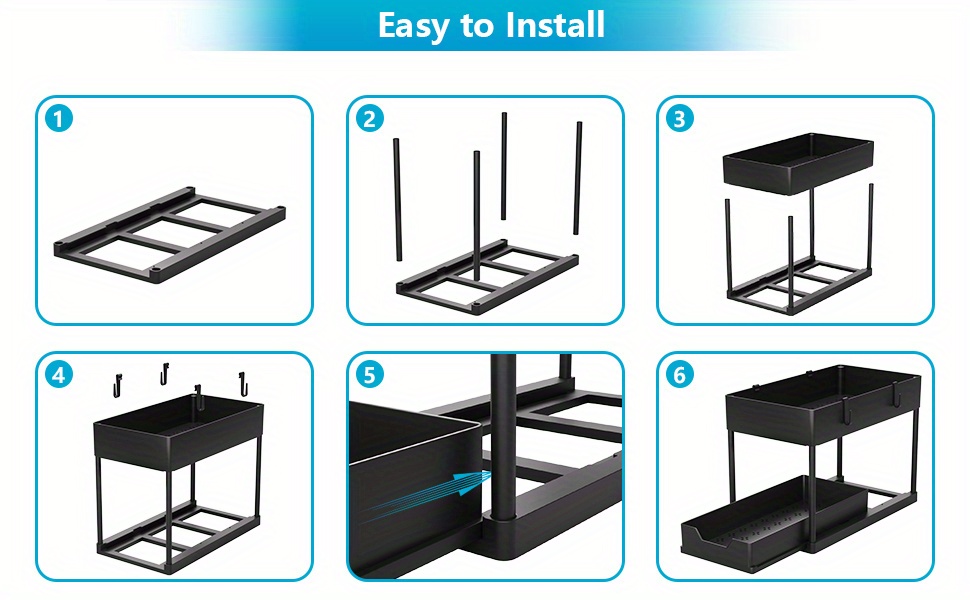 Easy to Install

1

2

3

4

5

6